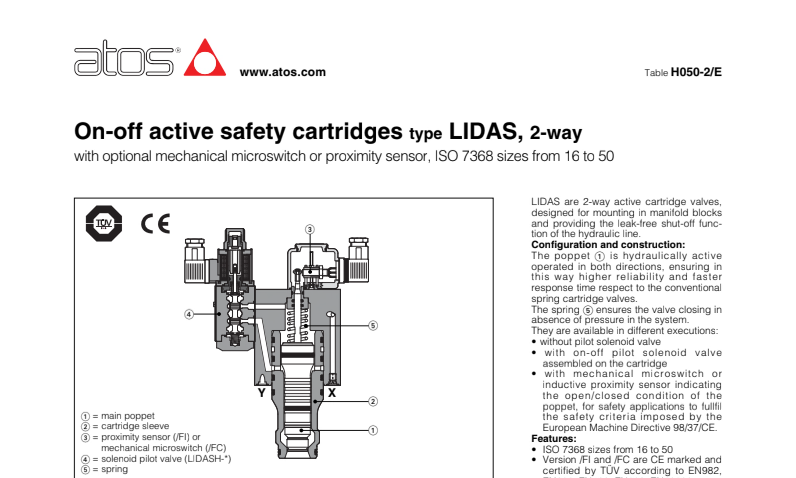 atos® www.atos.com Table H050-2/E

On-off active safety cartridges type LIDAS, 2-way

with optional mechanical microswitch or proximity sensor, ISO 7368 sizes from 16 to 50

TÜV CE

③

④

⑤

Y X

②

①

① = main poppet
② = cartridge sleeve
③ = proximity sensor (/FI) or mechanical microswitch (/FC)
④ = solenoid pilot valve (LIDASH-*)
⑤ = spring

LIDAS are 2-way active cartridge valves, designed for mounting in manifold blocks and providing the leak-free shut-off function of the hydraulic line.

Configuration and construction:
The poppet ① is hydraulically active operated in both directions, ensuring in this way higher reliability and faster response time respect to the conventional spring cartridge valves.
The spring ⑤ ensures the valve closing in absence of pressure in the system.
They are available in different executions:
• without pilot solenoid valve
• with on-off pilot solenoid valve assembled on the cartridge
• with mechanical microswitch or inductive proximity sensor indicating the open/closed condition of the poppet, for safety applications to fullfil the safety criteria imposed by the European Machine Directive 98/37/CE.

Features:
• ISO 7368 sizes from 16 to 50
• Version /FI and /FC are CE marked and certified by TÜV according to EN982,